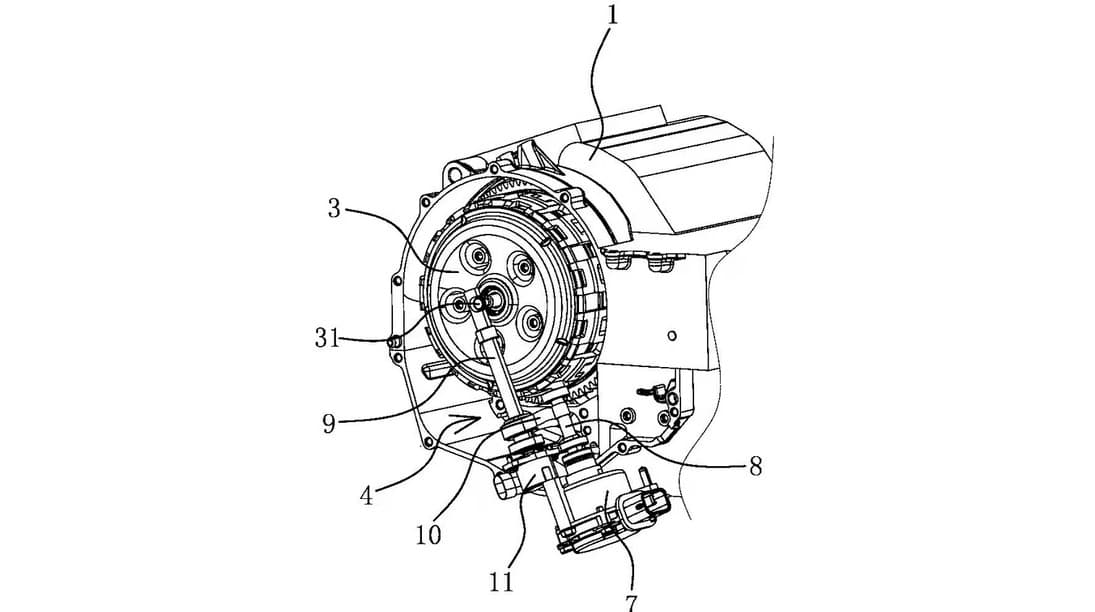 1
3
31
9
4
10
11
7
8